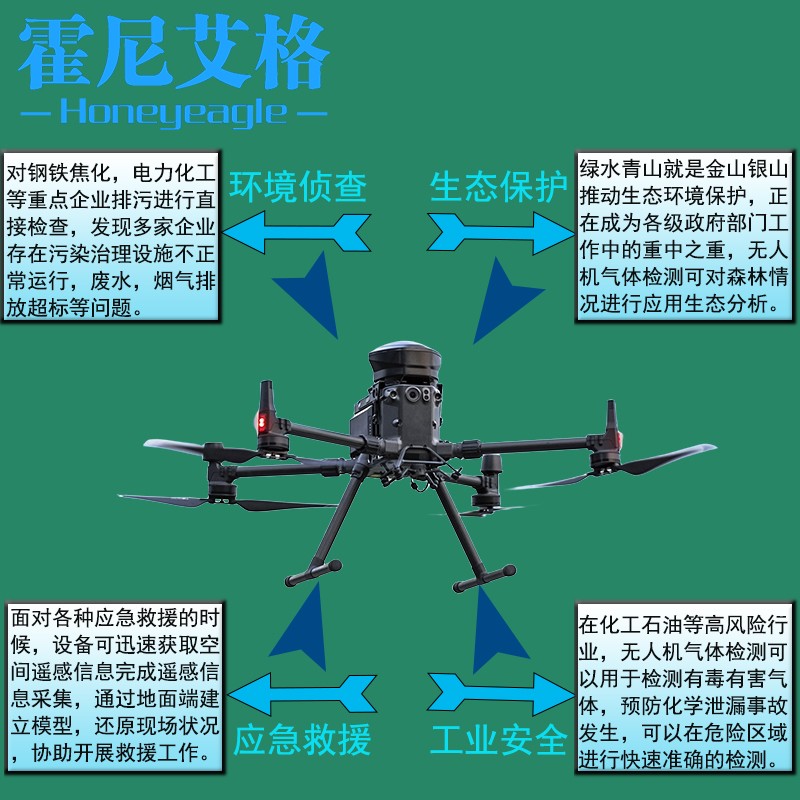 霍尼艾格
— Honeyeagle —

对钢铁焦化，电力化工等重点企业排污进行直接检查，发现多家企业存在污染治理设施不正常运行，废水，烟气排放超标等问题。

环境侦查

生态保护

绿水青山就是金山银山推动生态环境保护，正在成为各级政府部门工作中的重中之重，无人机气体检测可对森林情况进行应用生态分析。

面对各种应急救援的时候，设备可迅速获取空间遥感信息完成遥感信息采集，通过地面端建立模型，还原现场状况，协助开展救援工作。

应急救援

工业安全

在化工石油等高风险行业，无人机气体检测可以用于检测有毒有害气体，预防化学泄漏事故发生，可以在危险区域进行快速准确的检测。