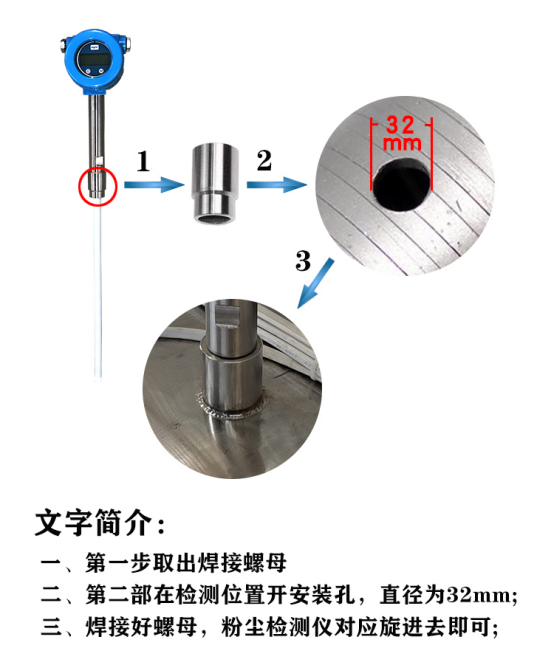 1

2

32
mm

3

文字简介：

一、第一步取出焊接螺母

二、第二部在检测位置开安装孔，直径为32mm;

三、焊接好螺母，粉尘检测仪对应旋进去即可;